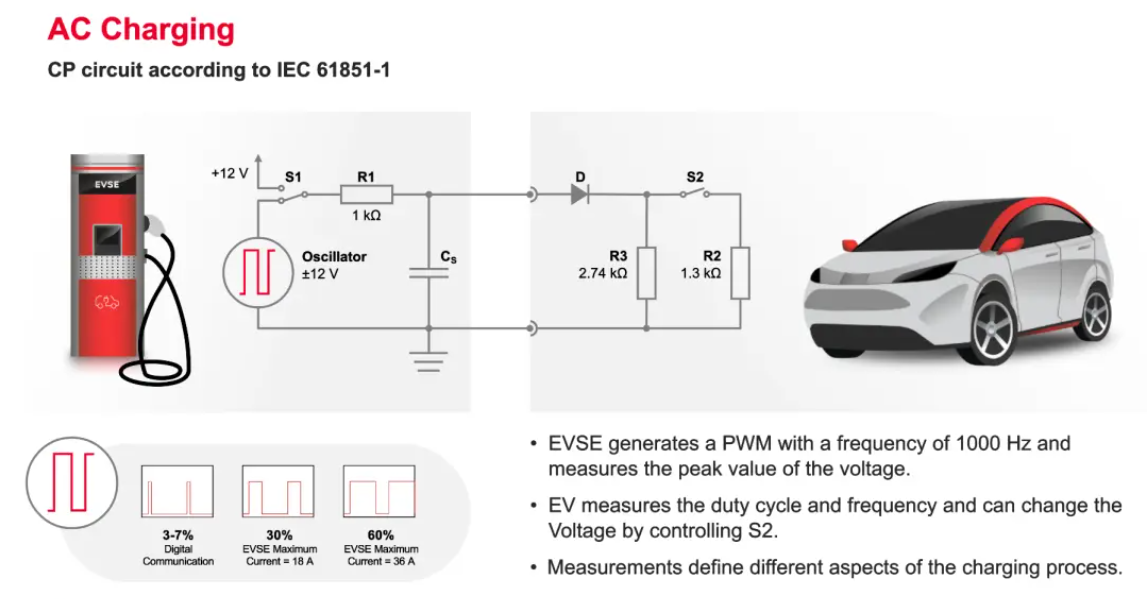 AC Charging

CP circuit according to IEC 61851-1

EVSE

+12 V

S1

R1

1 kΩ

Oscillator
±12 V

$C_S$

D

S2

R3
2.74 kΩ

R2
1.3 kΩ

3-7%
Digital Communication

30%
EVSE Maximum Current = 18 A

60%
EVSE Maximum Current = 36 A

• EVSE generates a PWM with a frequency of 1000 Hz and measures the peak value of the voltage.

• EV measures the duty cycle and frequency and can change the Voltage by controlling S2.

• Measurements define different aspects of the charging process.